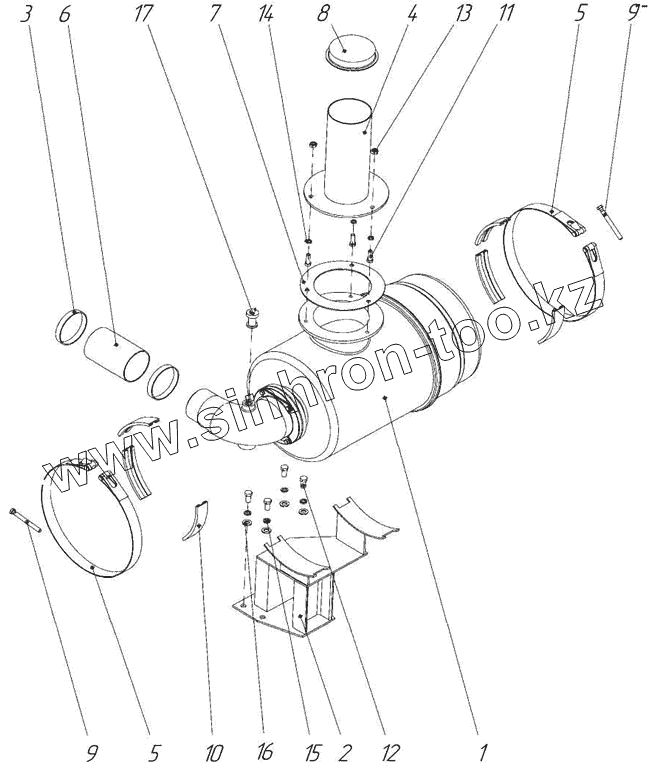 3 6 17 7 14 8 4 13 11 5 9

www.sinhron-too.kz

9 5 10 16 15 2 12 1